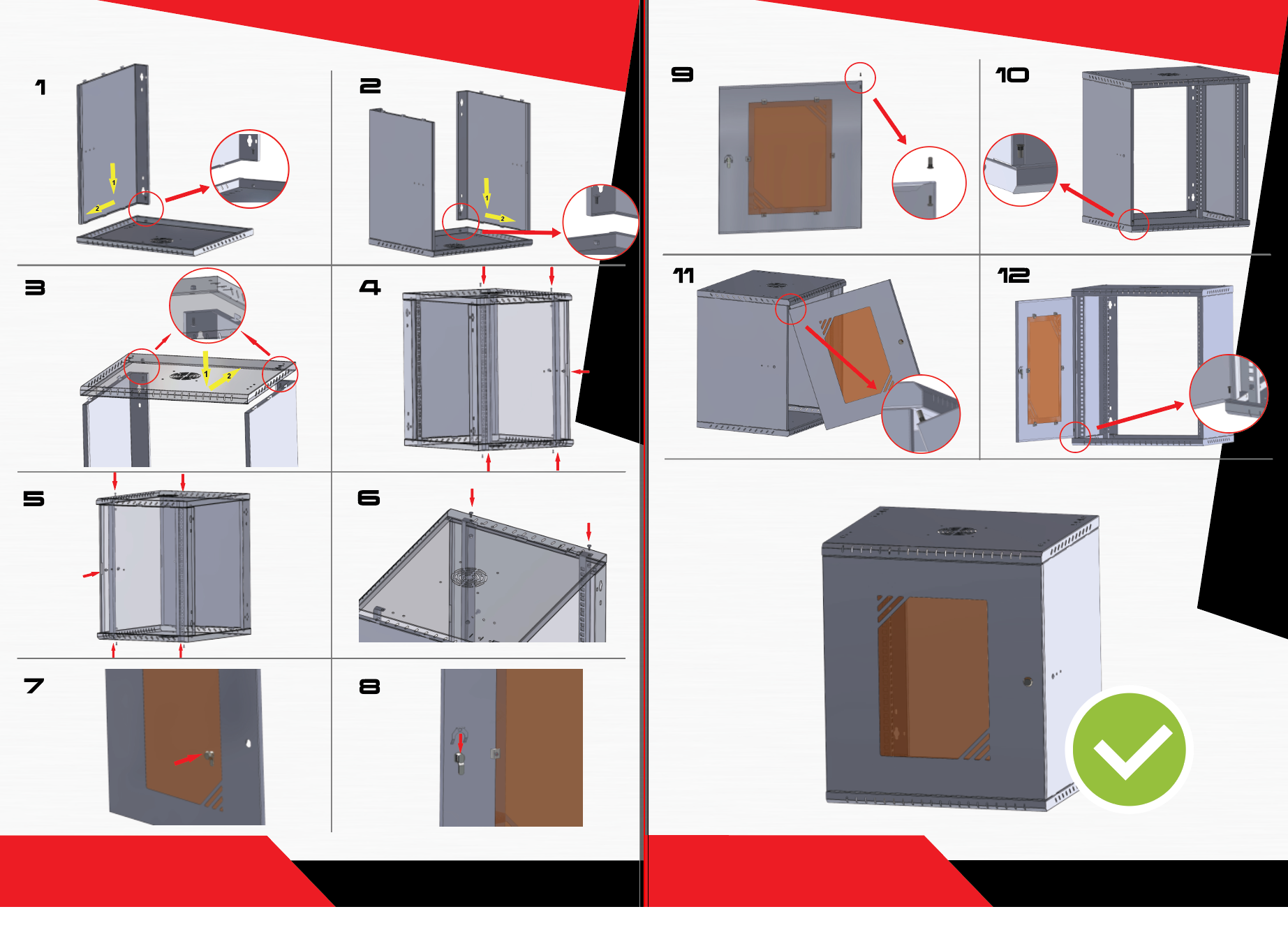 1

1
2

2

1
2

3

1
2

4

5

6

7

8

9

10

11

12