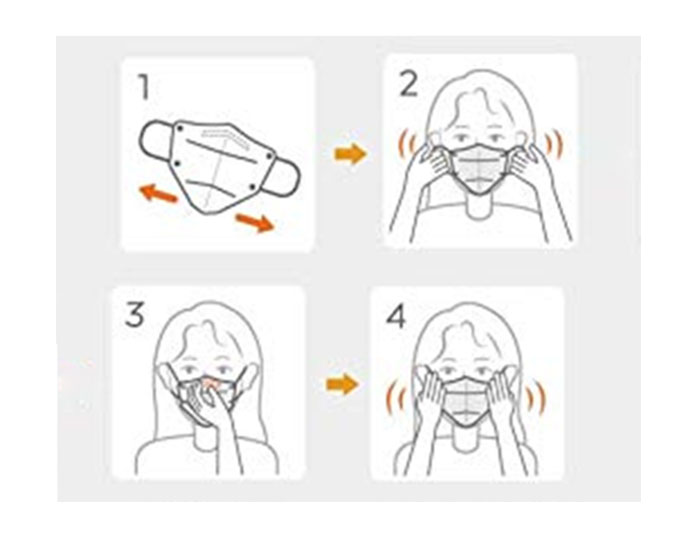 1

2

3

4